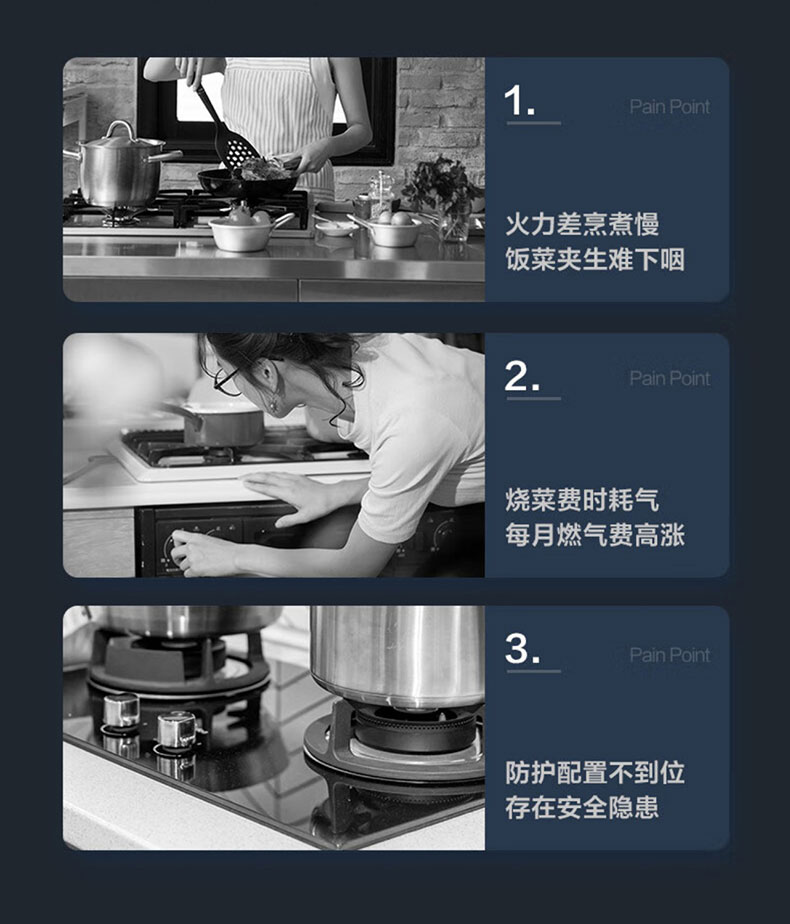 1.

Pain Point

火力差烹煮慢
饭菜夹生难下咽

2.

Pain Point

烧菜费时耗气
每月燃气费高涨

3.

Pain Point

防护配置不到位
存在安全隐患